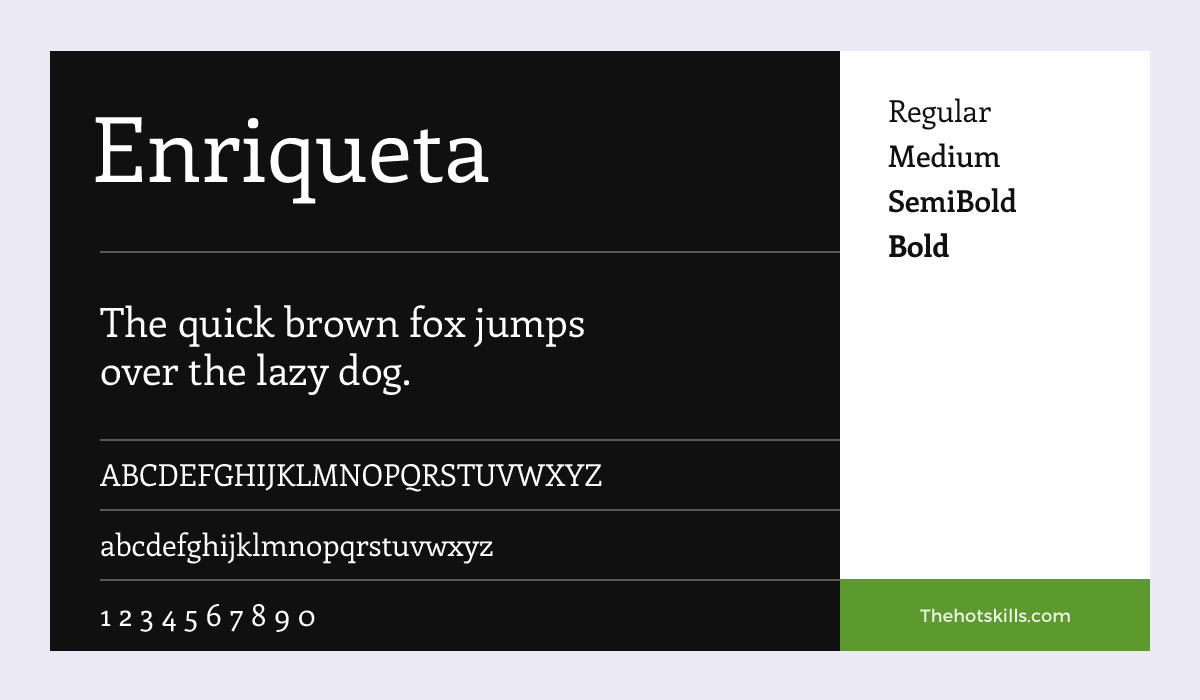 Enriqueta

The quick brown fox jumps over the lazy dog.

ABCDEFGHIJKLMNOPQRSTUVWXYZ

abcdefghijklmnopqrstuvwxyz

1 2 3 4 5 6 7 8 9 0

Regular
Medium
SemiBold
Bold

Thehotskills.com