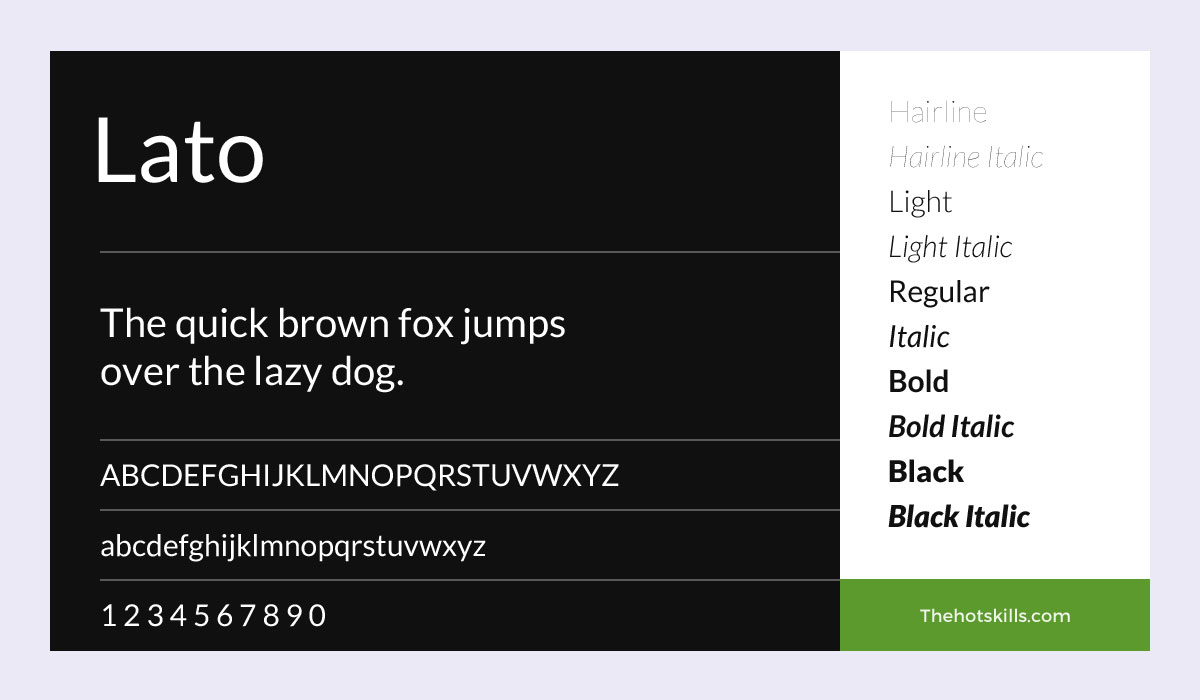 Lato

The quick brown fox jumps over the lazy dog.

ABCDEFGHIJKLMNOPQRSTUVWXYZ

abcdefghijklmnopqrstuvwxyz

1 2 3 4 5 6 7 8 9 0

Hairline
Hairline Italic
Light
Light Italic
Regular
Italic
Bold
Bold Italic
Black
Black Italic

Thehotskills.com