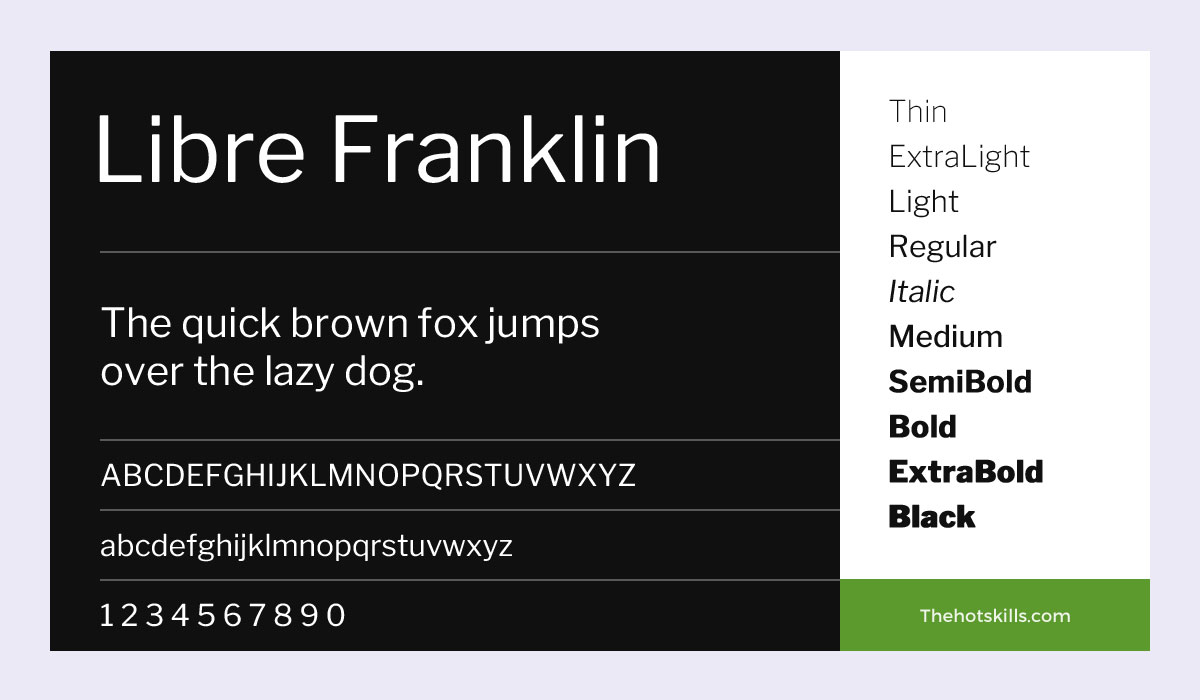 Libre Franklin

The quick brown fox jumps over the lazy dog.

ABCDEFGHIJKLMNOPQRSTUVWXYZ

abcdefghijklmnopqrstuvwxyz

1 2 3 4 5 6 7 8 9 0

Thin
ExtraLight
Light
Regular
Italic
Medium
SemiBold
Bold
ExtraBold
Black

Thehotskills.com