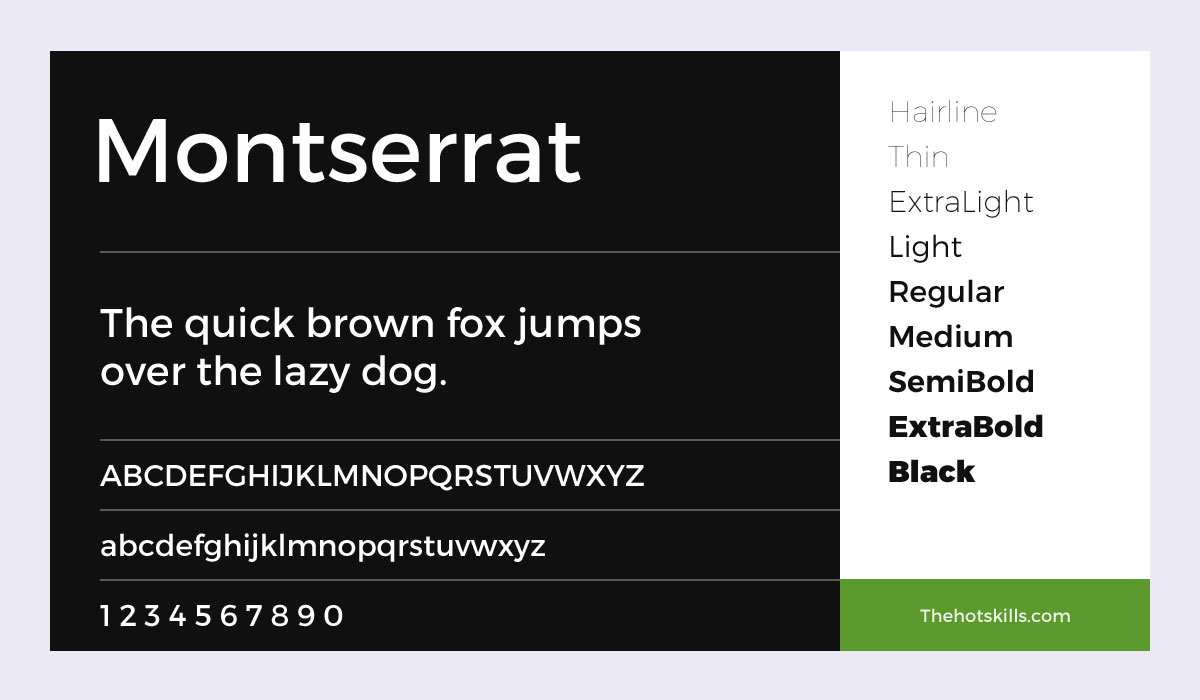 Montserrat

The quick brown fox jumps over the lazy dog.

ABCDEFGHIJKLMNOPQRSTUVWXYZ

abcdefghijklmnopqrstuvwxyz

1 2 3 4 5 6 7 8 9 0

Hairline
Thin
ExtraLight
Light
Regular
Medium
SemiBold
ExtraBold
Black

Thehotskills.com