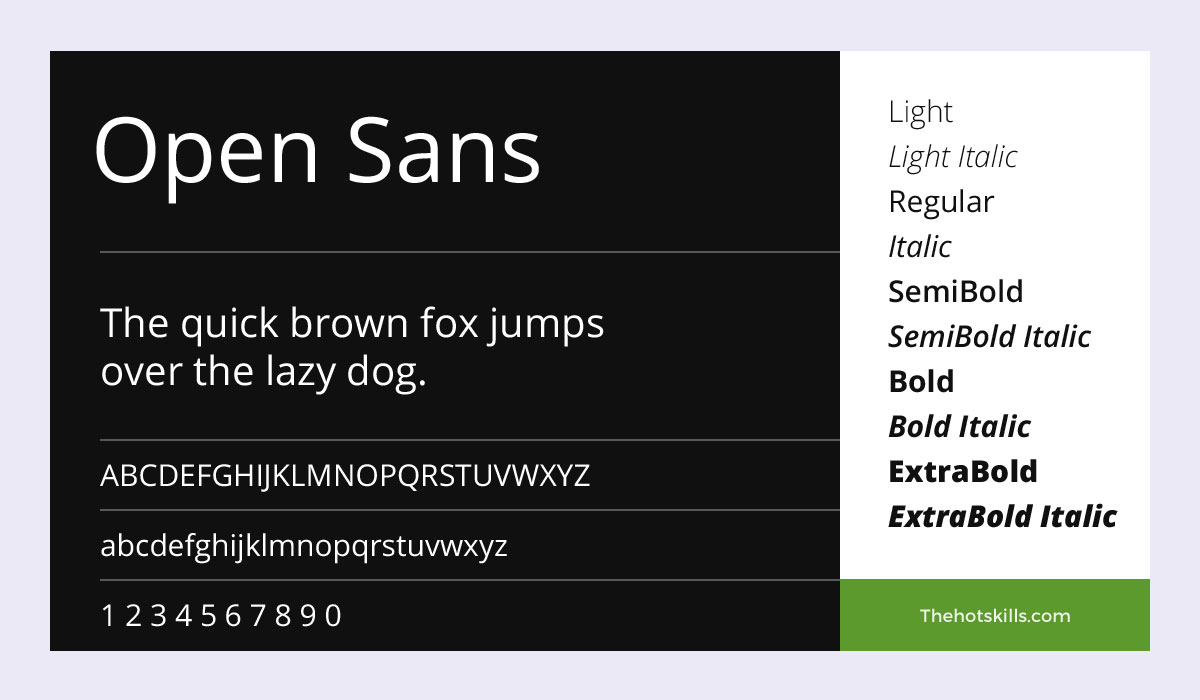 Open Sans

The quick brown fox jumps over the lazy dog.

ABCDEFGHIJKLMNOPQRSTUVWXYZ

abcdefghijklmnopqrstuvwxyz

1 2 3 4 5 6 7 8 9 0

Light
Light Italic
Regular
Italic
SemiBold
SemiBold Italic
Bold
Bold Italic
ExtraBold
ExtraBold Italic

Thehotskills.com