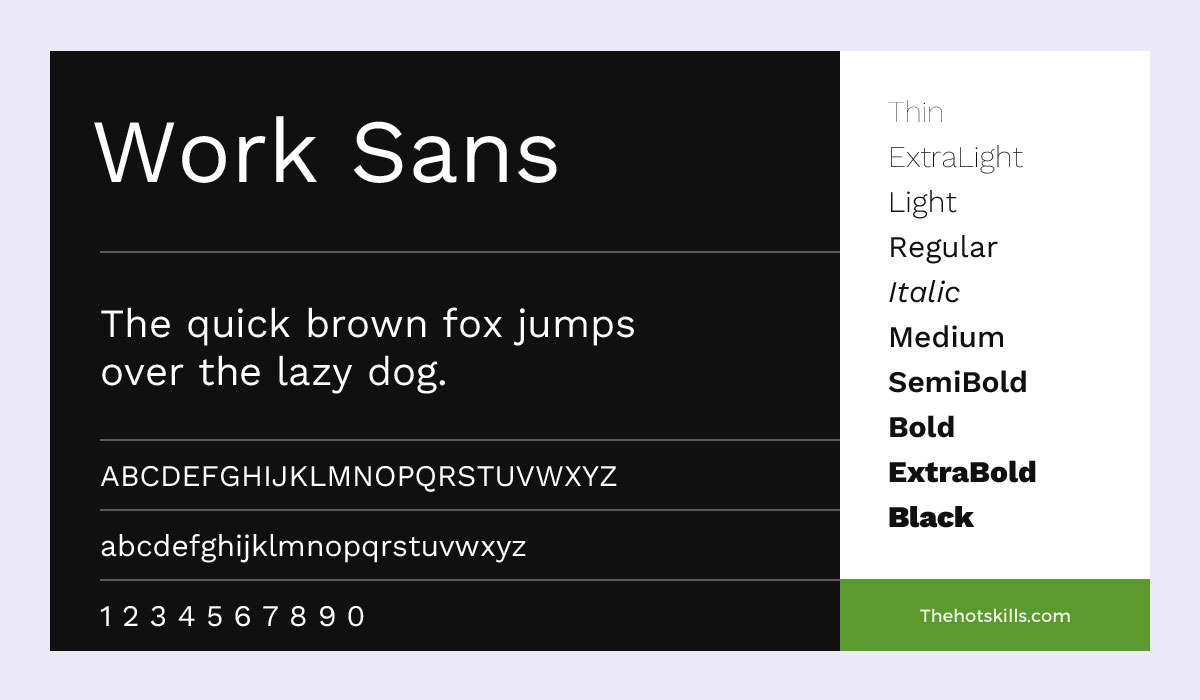 Work Sans

The quick brown fox jumps over the lazy dog.

ABCDEFGHIJKLMNOPQRSTUVWXYZ

abcdefghijklmnopqrstuvwxyz

1 2 3 4 5 6 7 8 9 0

Thin
ExtraLight
Light
Regular
Italic
Medium
SemiBold
Bold
ExtraBold
Black

Thehotskills.com