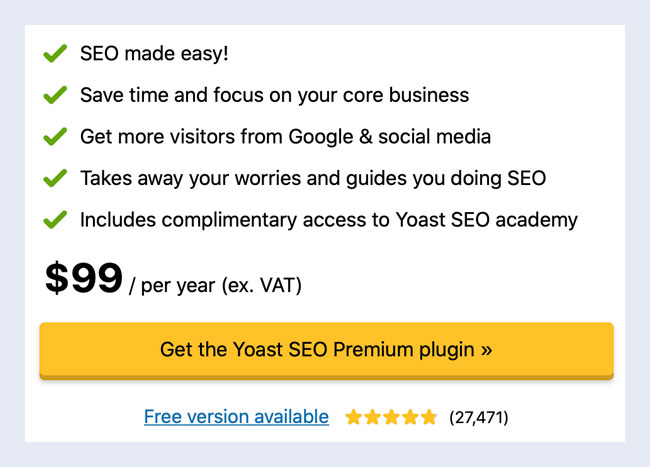 SEO made easy!

Save time and focus on your core business

Get more visitors from Google & social media

Takes away your worries and guides you doing SEO

Includes complimentary access to Yoast SEO academy

$99 / per year (ex. VAT)

Get the Yoast SEO Premium plugin »

Free version available (27,471)